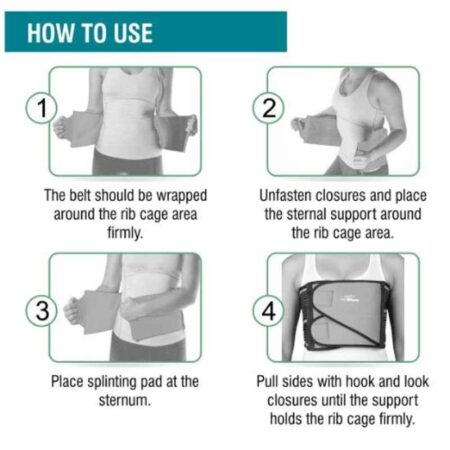 HOW TO USE

1

The belt should be wrapped around the rib cage area firmly.

2

Unfasten closures and place the sternal support around the rib cage area.

3

Place splinting pad at the sternum.

4

Pull sides with hook and look closures until the support holds the rib cage firmly.