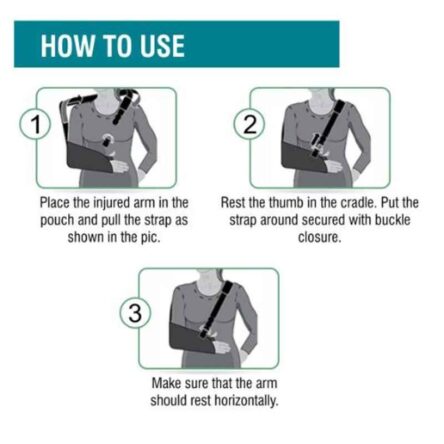 HOW TO USE

1

Place the injured arm in the pouch and pull the strap as shown in the pic.

2

Rest the thumb in the cradle. Put the strap around secured with buckle closure.

3

Make sure that the arm should rest horizontally.