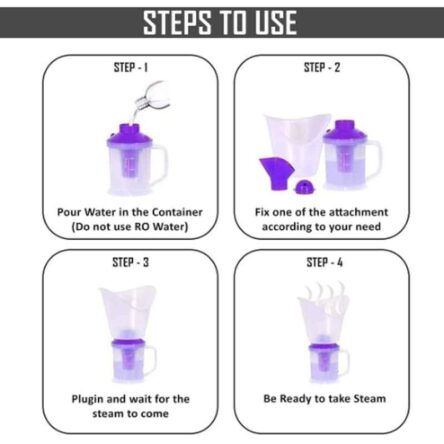 STEPS TO USE

STEP - 1

Pour Water in the Container (Do not use RO Water)

STEP - 2

Fix one of the attachment according to your need

STEP - 3

Plugin and wait for the steam to come

STEP - 4

Be Ready to take Steam