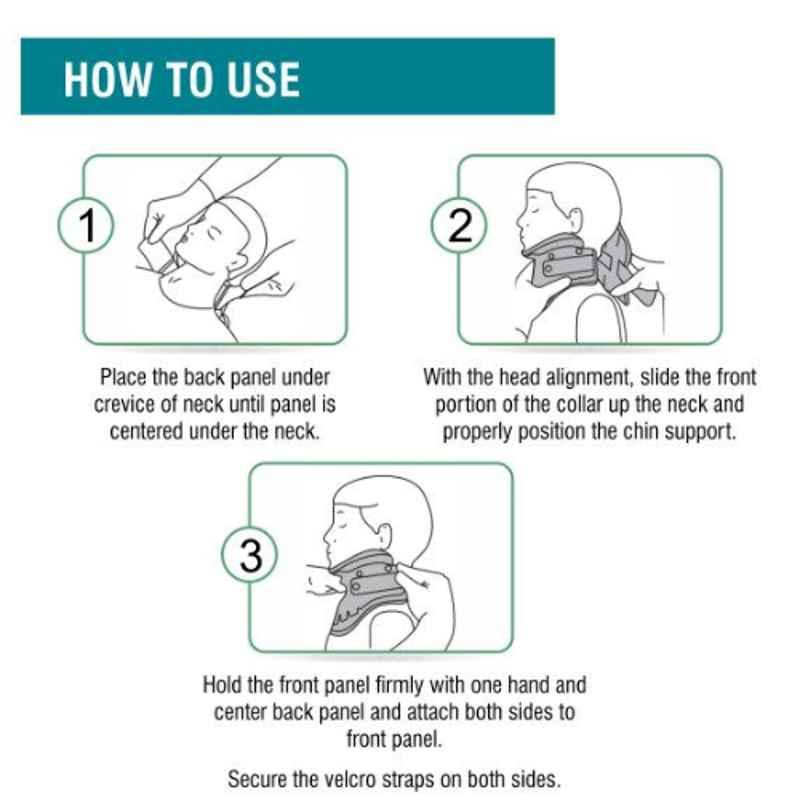 HOW TO USE

1

Place the back panel under crevice of neck until panel is centered under the neck.

2

With the head alignment, slide the front portion of the collar up the neck and properly position the chin support.

3

Hold the front panel firmly with one hand and center back panel and attach both sides to front panel.

Secure the velcro straps on both sides.