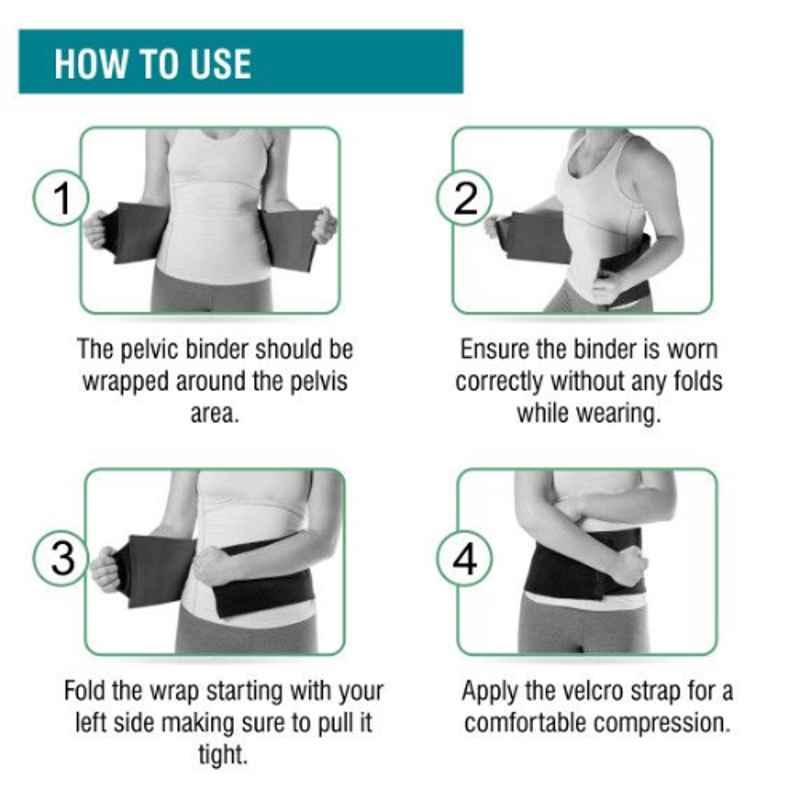 HOW TO USE

1

The pelvic binder should be wrapped around the pelvis area.

2

Ensure the binder is worn correctly without any folds while wearing.

3

Fold the wrap starting with your left side making sure to pull it tight.

4

Apply the velcro strap for a comfortable compression.