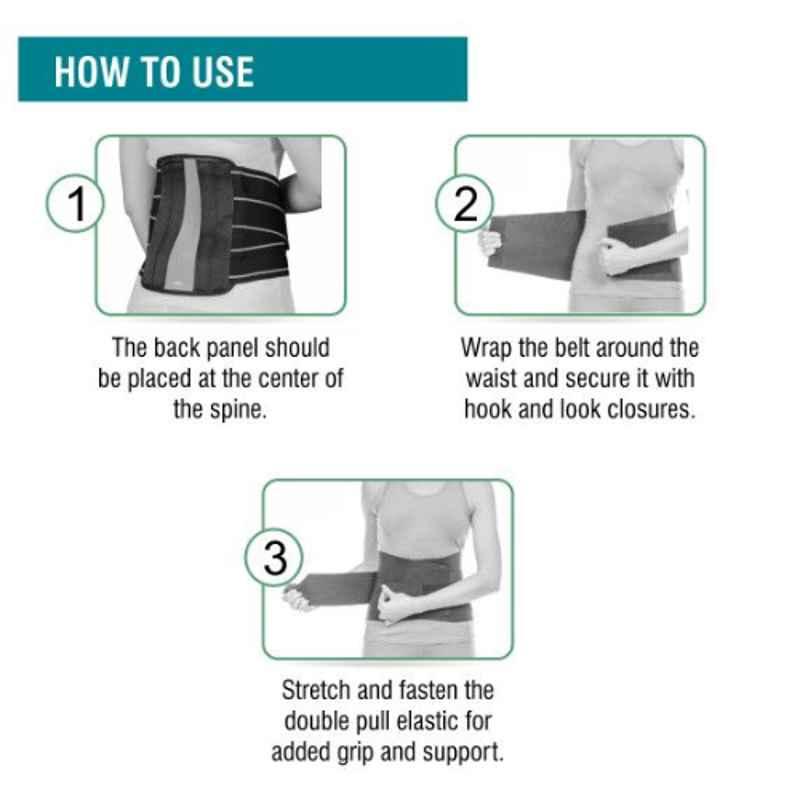 HOW TO USE

1

The back panel should be placed at the center of the spine.

2

Wrap the belt around the waist and secure it with hook and look closures.

3

Stretch and fasten the double pull elastic for added grip and support.