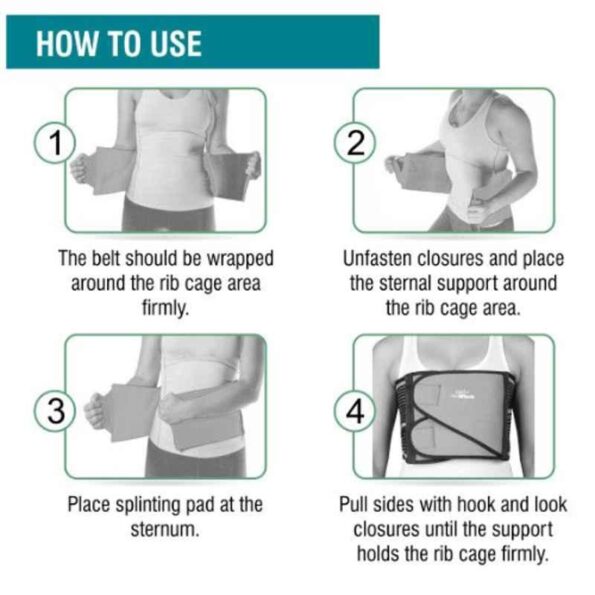 HOW TO USE

1

The belt should be wrapped around the rib cage area firmly.

2

Unfasten closures and place the sternal support around the rib cage area.

3

Place splinting pad at the sternum.

4

Pull sides with hook and look closures until the support holds the rib cage firmly.