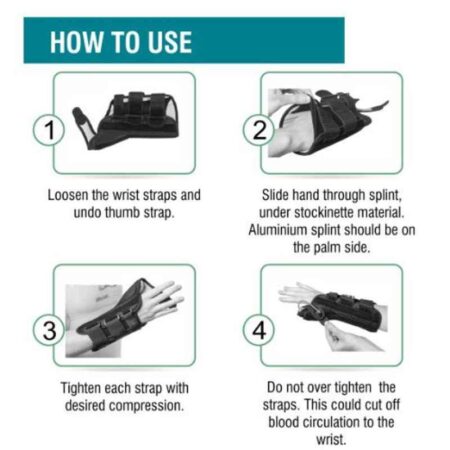 HOW TO USE

1

Loosen the wrist straps and undo thumb strap.

2

Slide hand through splint, under stockinette material. Aluminium splint should be on the palm side.

3

Tighten each strap with desired compression.

4

Do not over tighten the straps. This could cut off blood circulation to the wrist.