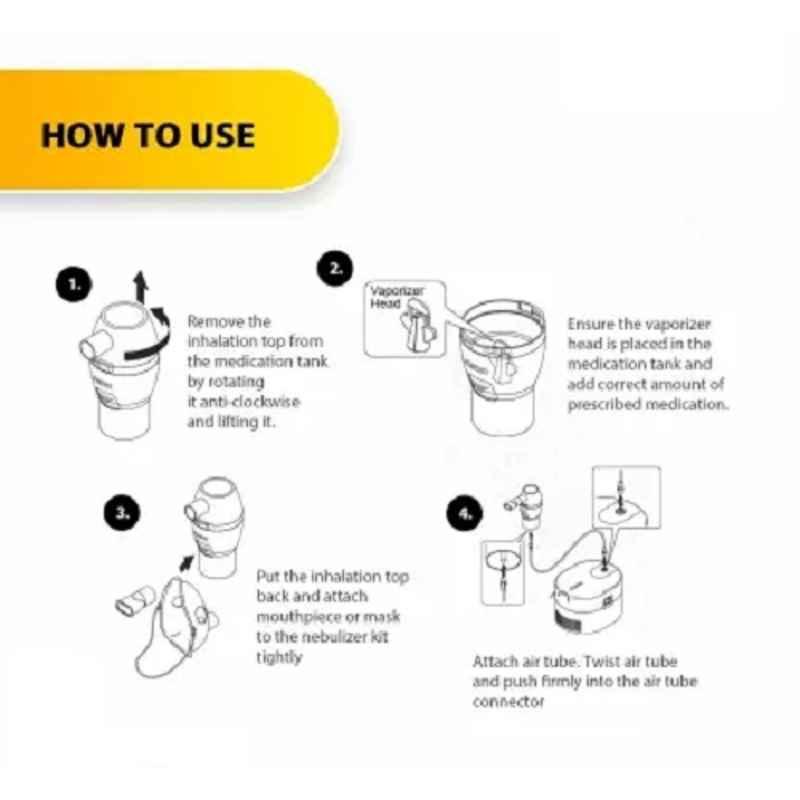 HOW TO USE

1.

Remove the inhalation top from the medication tank by rotating it anti-clockwise and lifting it.

2.

Vaporizer Head

Ensure the vaporizer head is placed in the medication tank and add correct amount of prescribed medication.

3.

Put the inhalation top back and attach mouthpiece or mask to the nebulizer kit tightly

4.

Attach air tube. Twist air tube and push firmly into the air tube connector