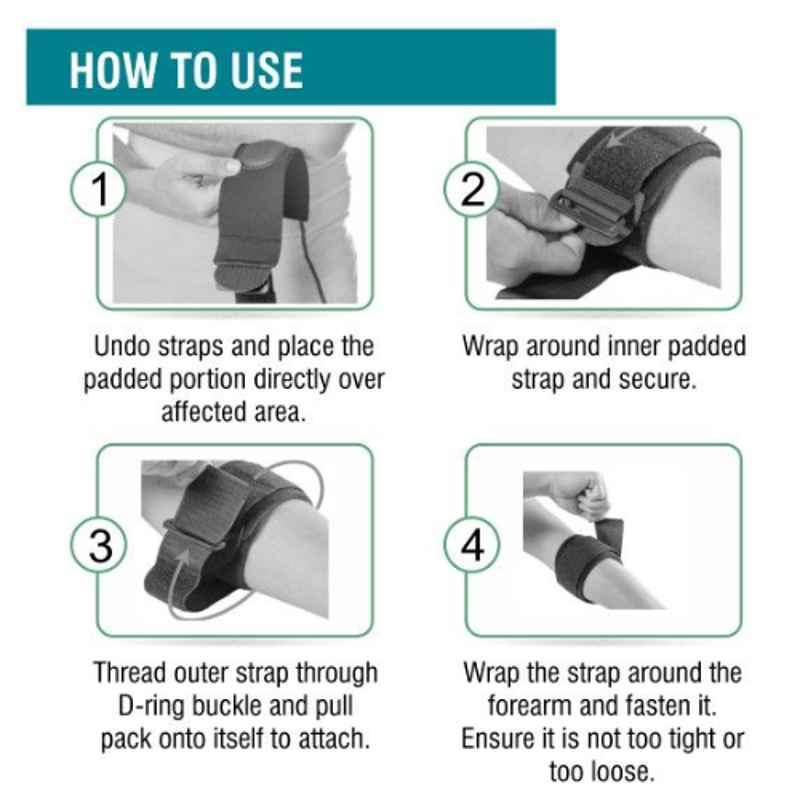 HOW TO USE

1

Undo straps and place the padded portion directly over affected area.

2

Wrap around inner padded strap and secure.

3

Thread outer strap through D-ring buckle and pull pack onto itself to attach.

4

Wrap the strap around the forearm and fasten it. Ensure it is not too tight or too loose.